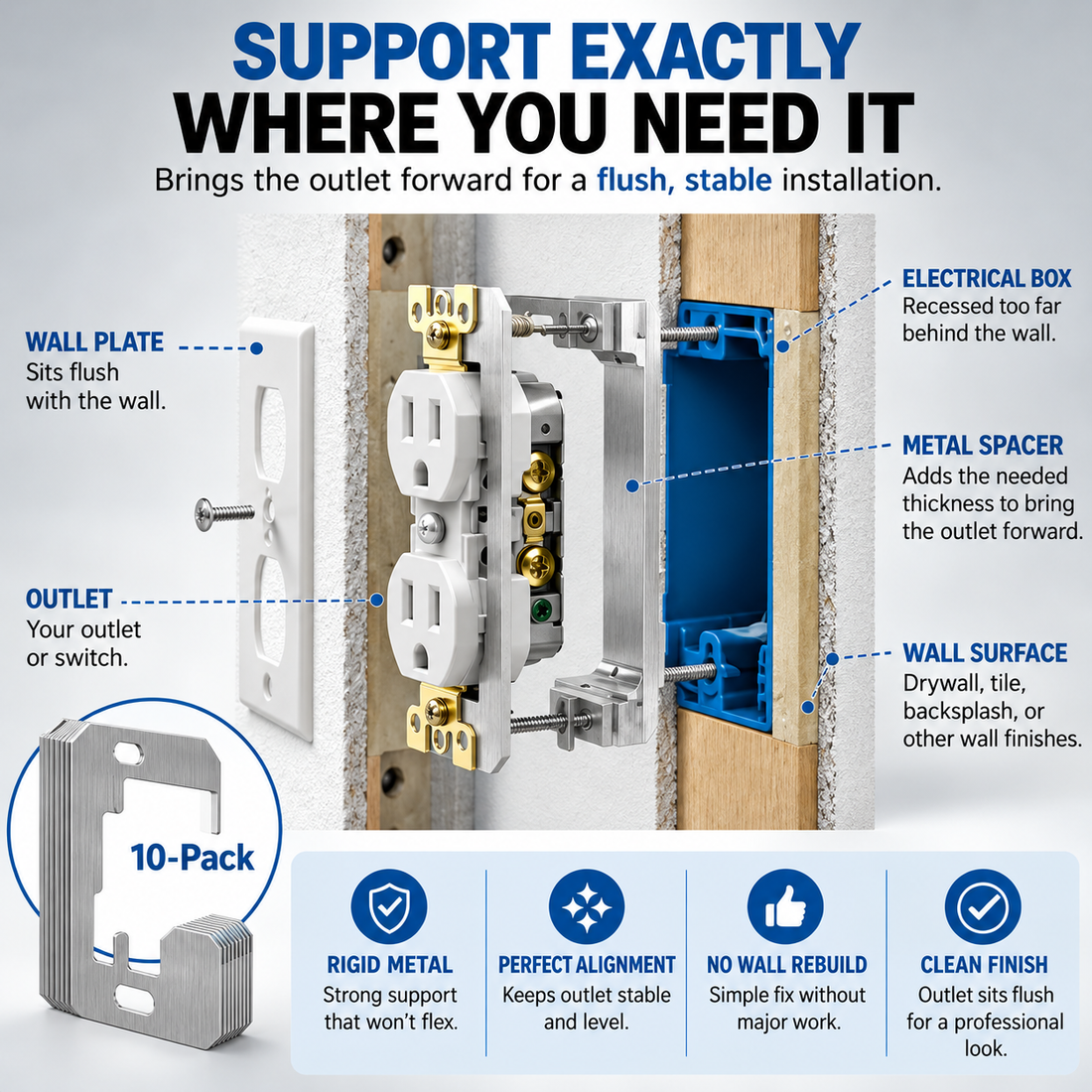 SUPPORT EXACTLY
WHERE YOU NEED IT

Brings the outlet forward for a flush, stable installation.

WALL PLATE
Sits flush with the wall.

OUTLET
Your outlet or switch.

ELECTRICAL BOX
Recessed too far behind the wall.

METAL SPACER
Adds the needed thickness to bring the outlet forward.

WALL SURFACE
Drywall, tile, backsplash, or other wall finishes.

10-Pack

RIGID METAL
Strong support that won't flex.

PERFECT ALIGNMENT
Keeps outlet stable and level.

NO WALL REBUILD
Simple fix without major work.

CLEAN FINISH
Outlet sits flush for a professional look.